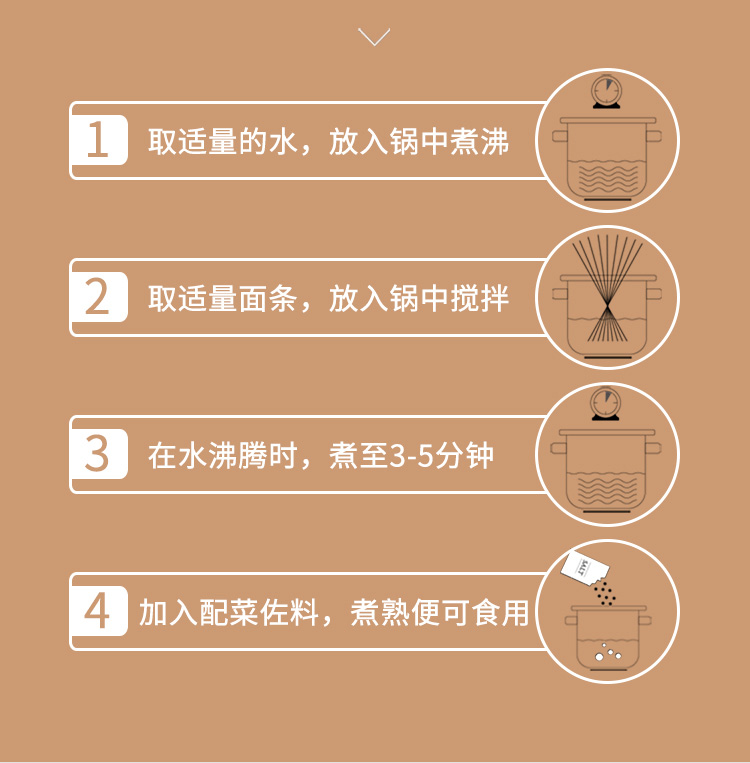 1 取适量的水，放入锅中煮沸

2 取适量面条，放入锅中搅拌

3 在水沸腾时，煮至3-5分钟

4 加入配菜佐料，煮熟便可食用

SALT